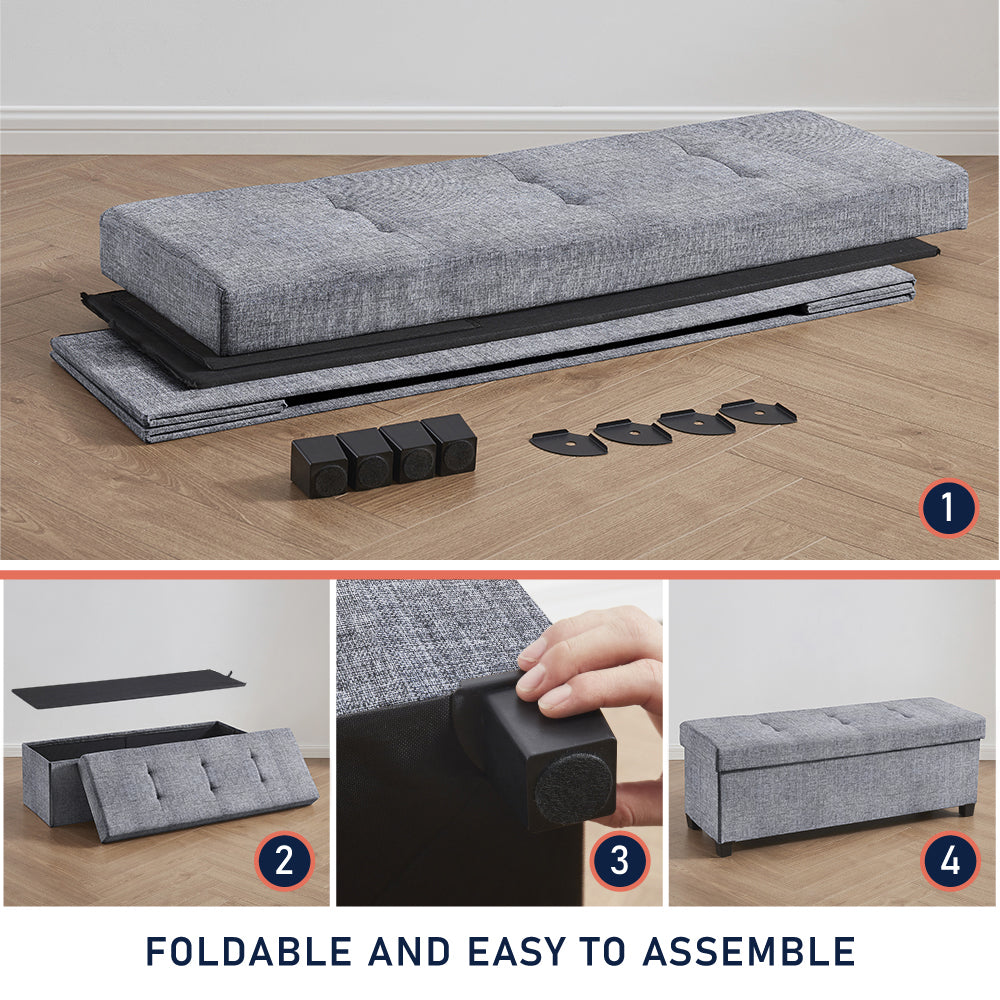 1

2

3

4

FOLDABLE AND EASY TO ASSEMBLE