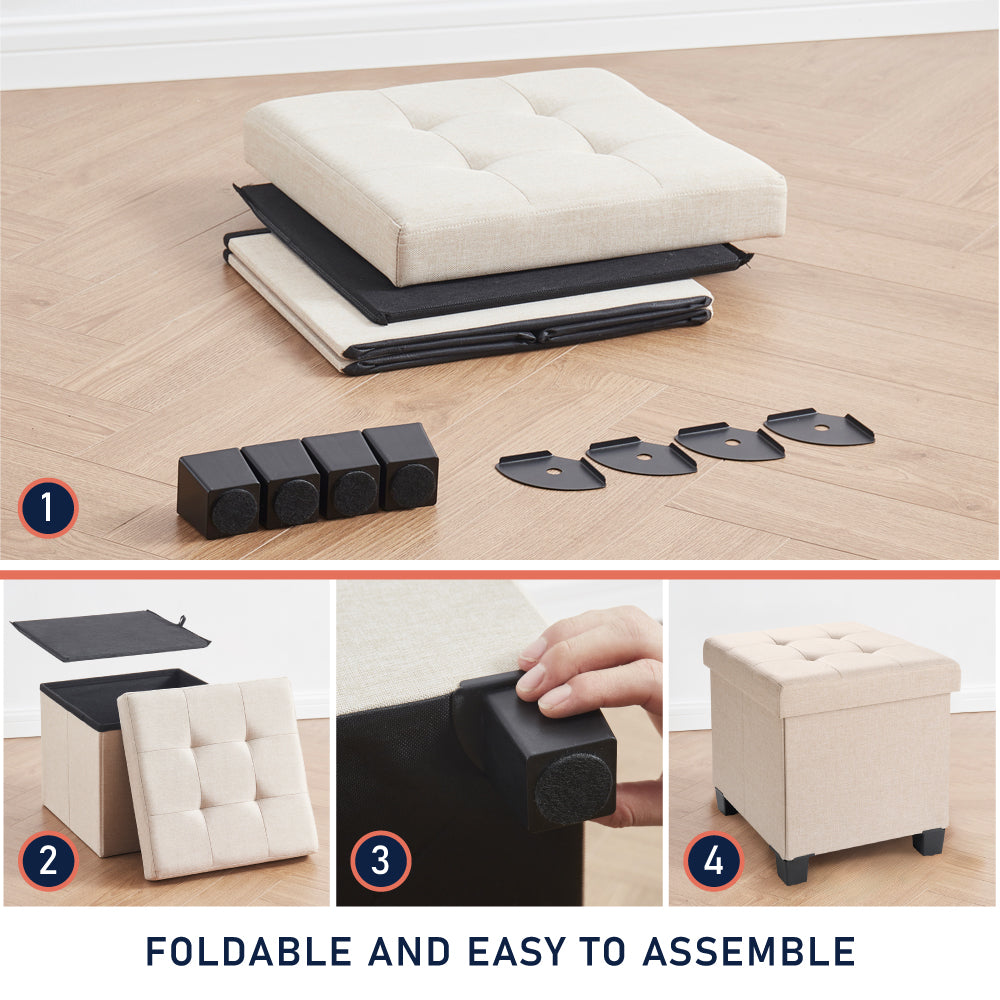 1

2

3

4

FOLDABLE AND EASY TO ASSEMBLE