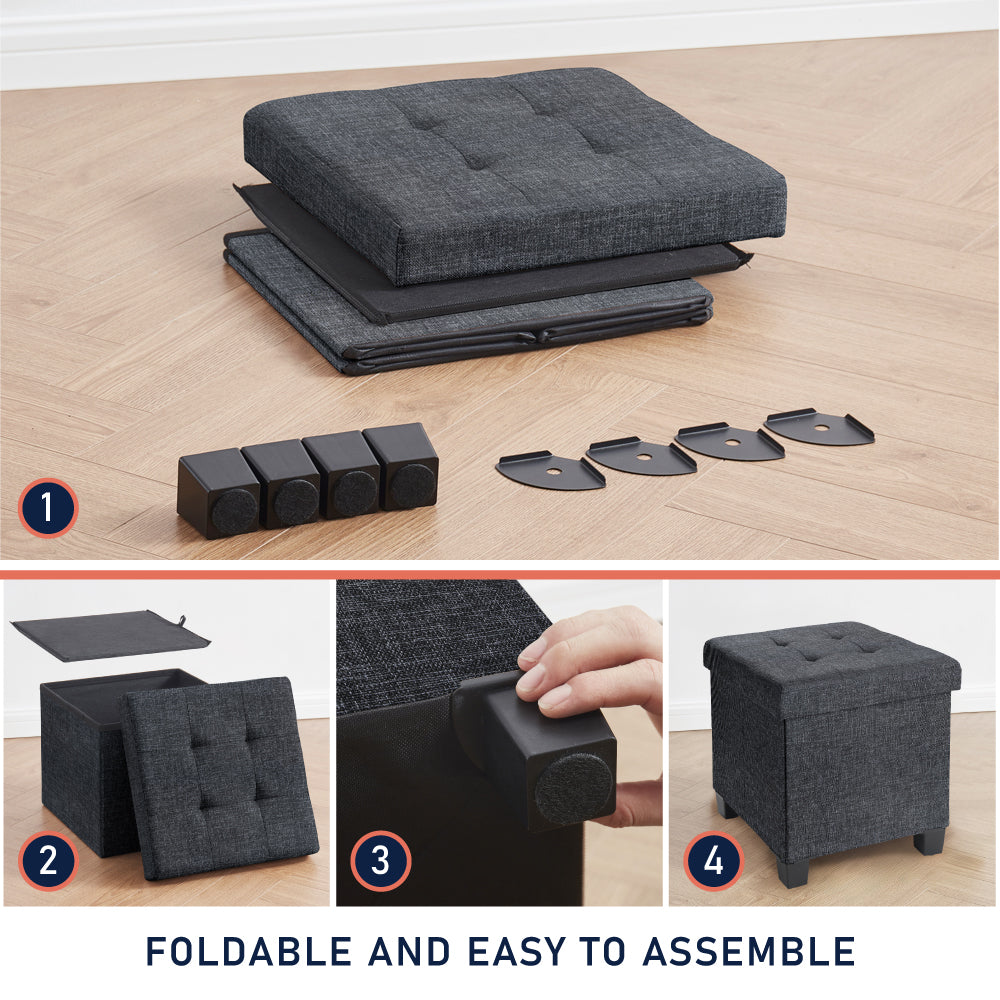 1

2

3

4

FOLDABLE AND EASY TO ASSEMBLE