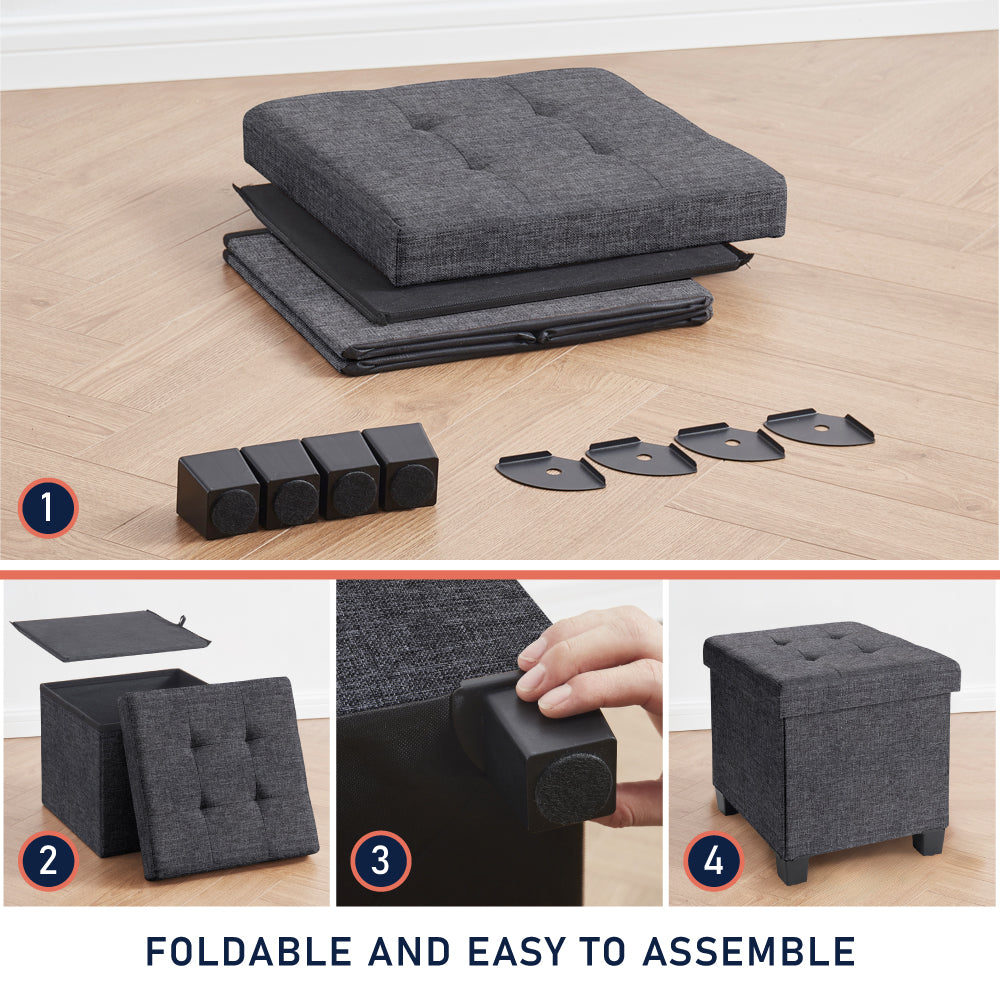 1

2

3

4

FOLDABLE AND EASY TO ASSEMBLE